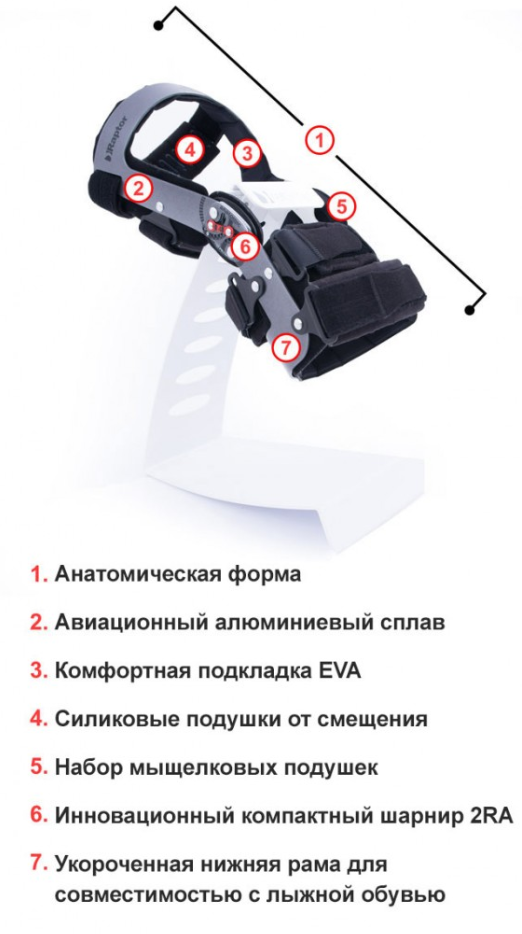 Raptor

4
3
1
2
5
6
7

1. Анатомическая форма

2. Авиационный алюминиевый сплав

3. Комфортная подкладка EVA

4. Силиковые подушки от смещения

5. Набор мыщелковых подушек

6. Инновационный компактный шарнир 2RA

7. Укороченная нижняя рама для совместимостью с лыжной обувью